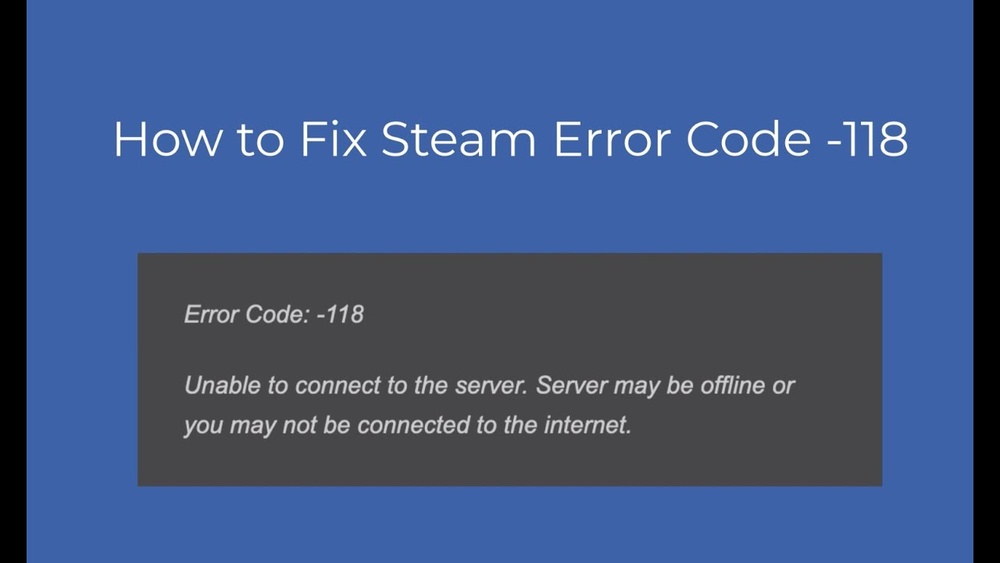 How to Fix Steam Error Code -118

Error Code: -118

Unable to connect to the server. Server may be offline or you may not be connected to the internet.